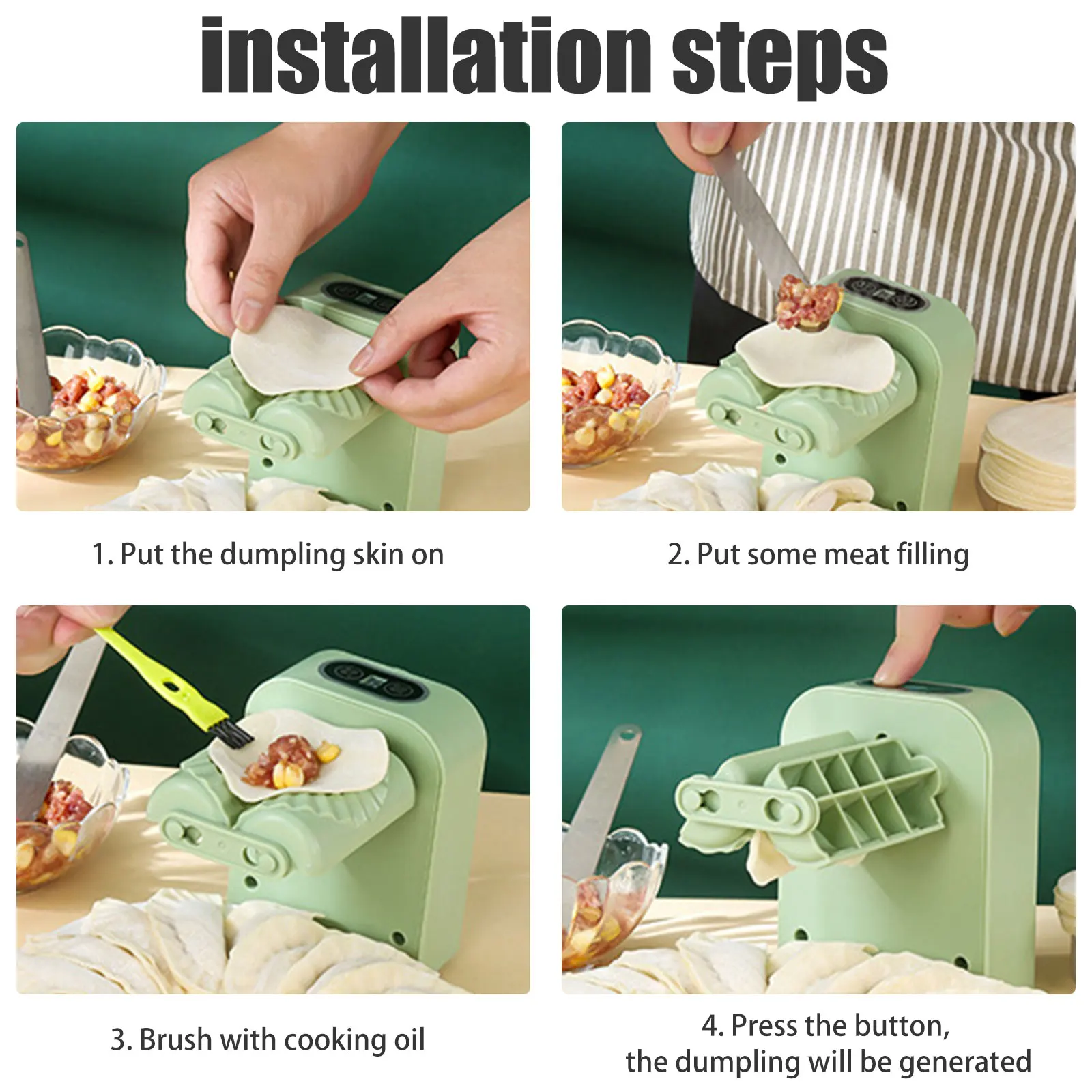 installation steps

1. Put the dumpling skin on

2. Put some meat filling

3. Brush with cooking oil

4. Press the button, the dumpling will be generated